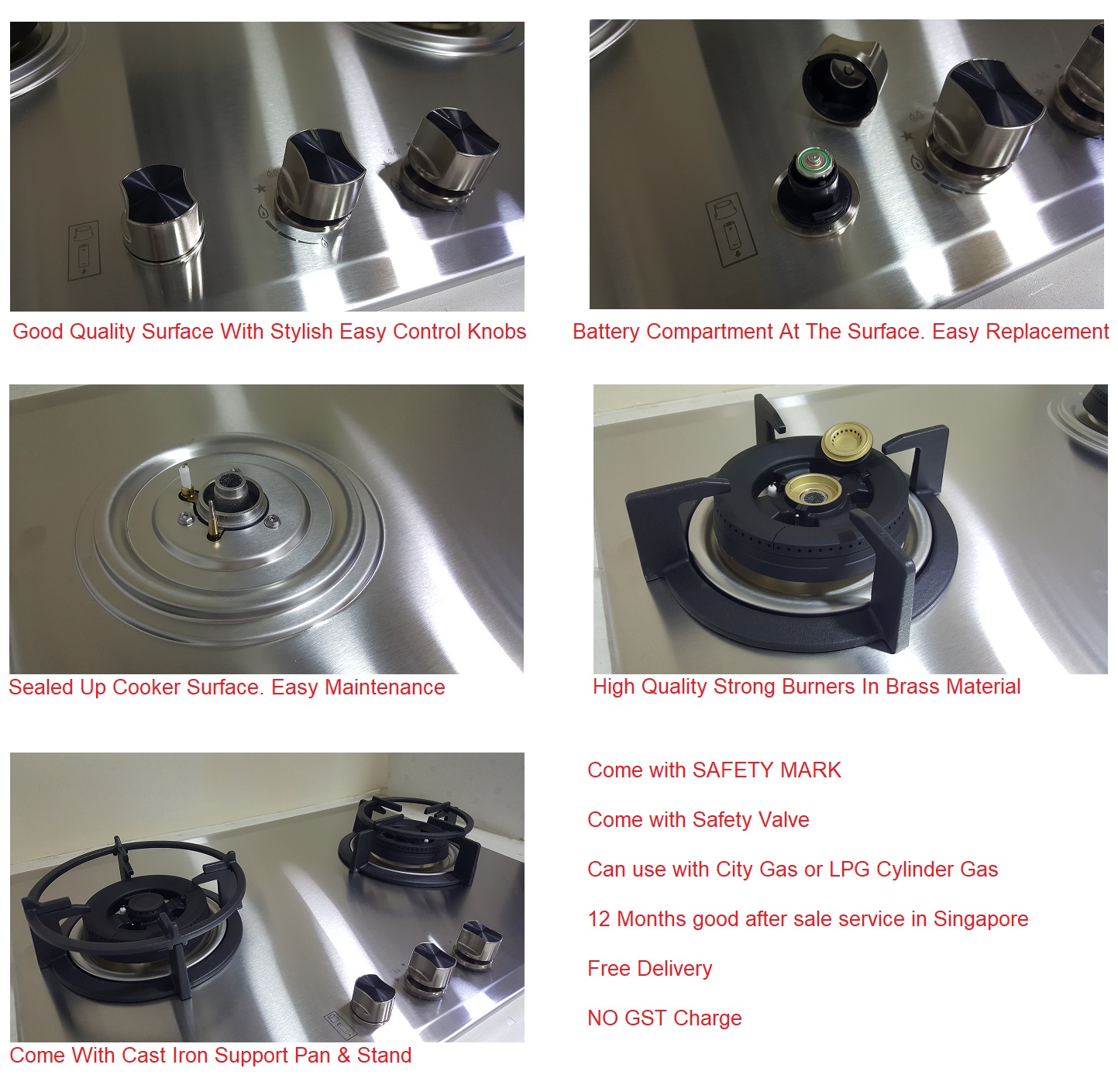 Good Quality Surface With Stylish Easy Control Knobs

Battery Compartment At The Surface. Easy Replacement

Sealed Up Cooker Surface. Easy Maintenance

High Quality Strong Burners In Brass Material

Come With Cast Iron Support Pan & Stand

Come with SAFETY MARK

Come with Safety Valve

Can use with City Gas or LPG Cylinder Gas

12 Months good after sale service in Singapore

Free Delivery

NO GST Charge