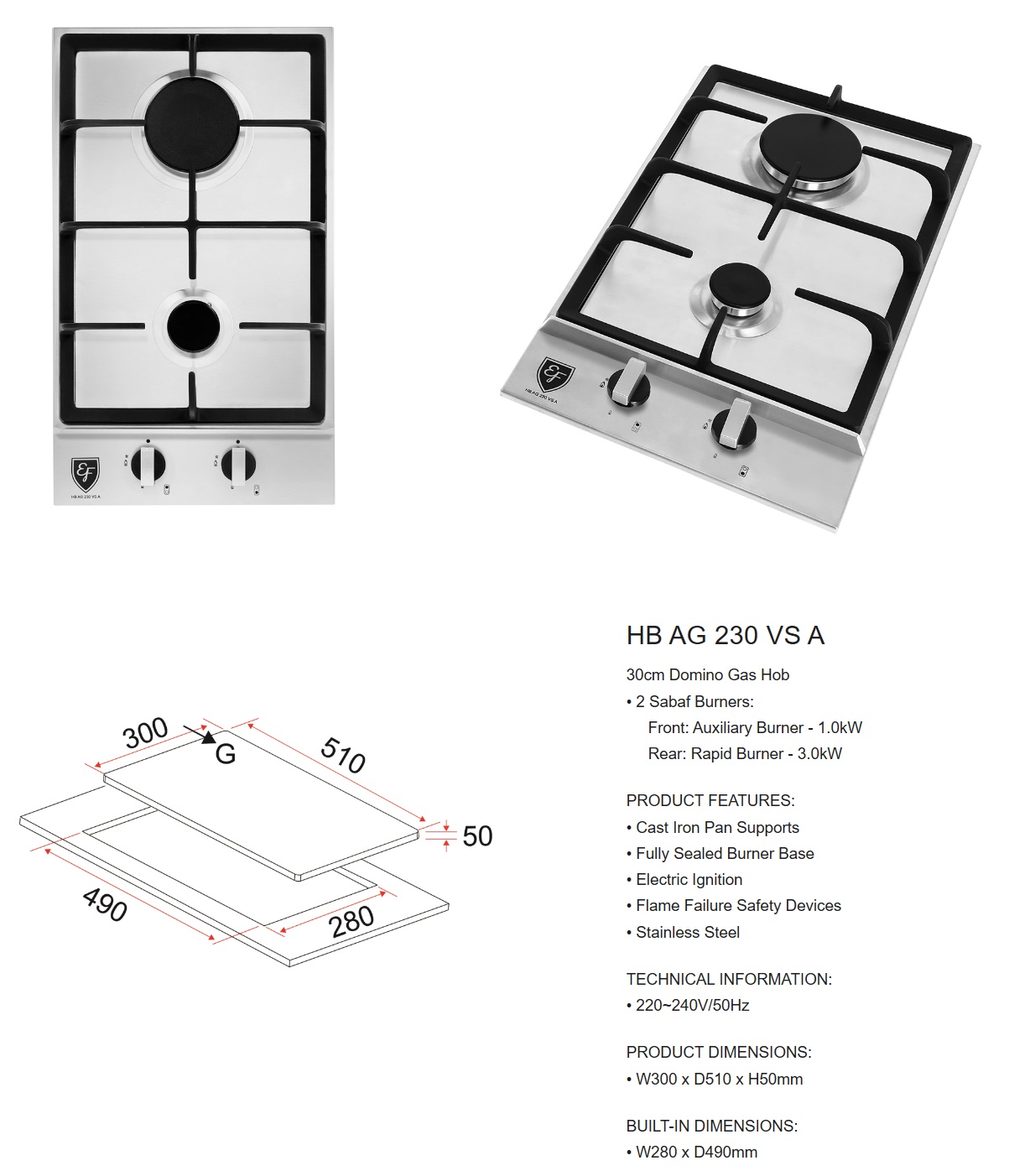 EF
HB AG 230 VS A

EF
HB AG 230 VS A

300
G
510
50
490
280

HB AG 230 VS A

30cm Domino Gas Hob
• 2 Sabaf Burners:
Front: Auxiliary Burner - 1.0kW
Rear: Rapid Burner - 3.0kW

PRODUCT FEATURES:
• Cast Iron Pan Supports
• Fully Sealed Burner Base
• Electric Ignition
• Flame Failure Safety Devices
• Stainless Steel

TECHNICAL INFORMATION:
• 220~240V/50Hz

PRODUCT DIMENSIONS:
• W300 x D510 x H50mm

BUILT-IN DIMENSIONS:
• W280 x D490mm