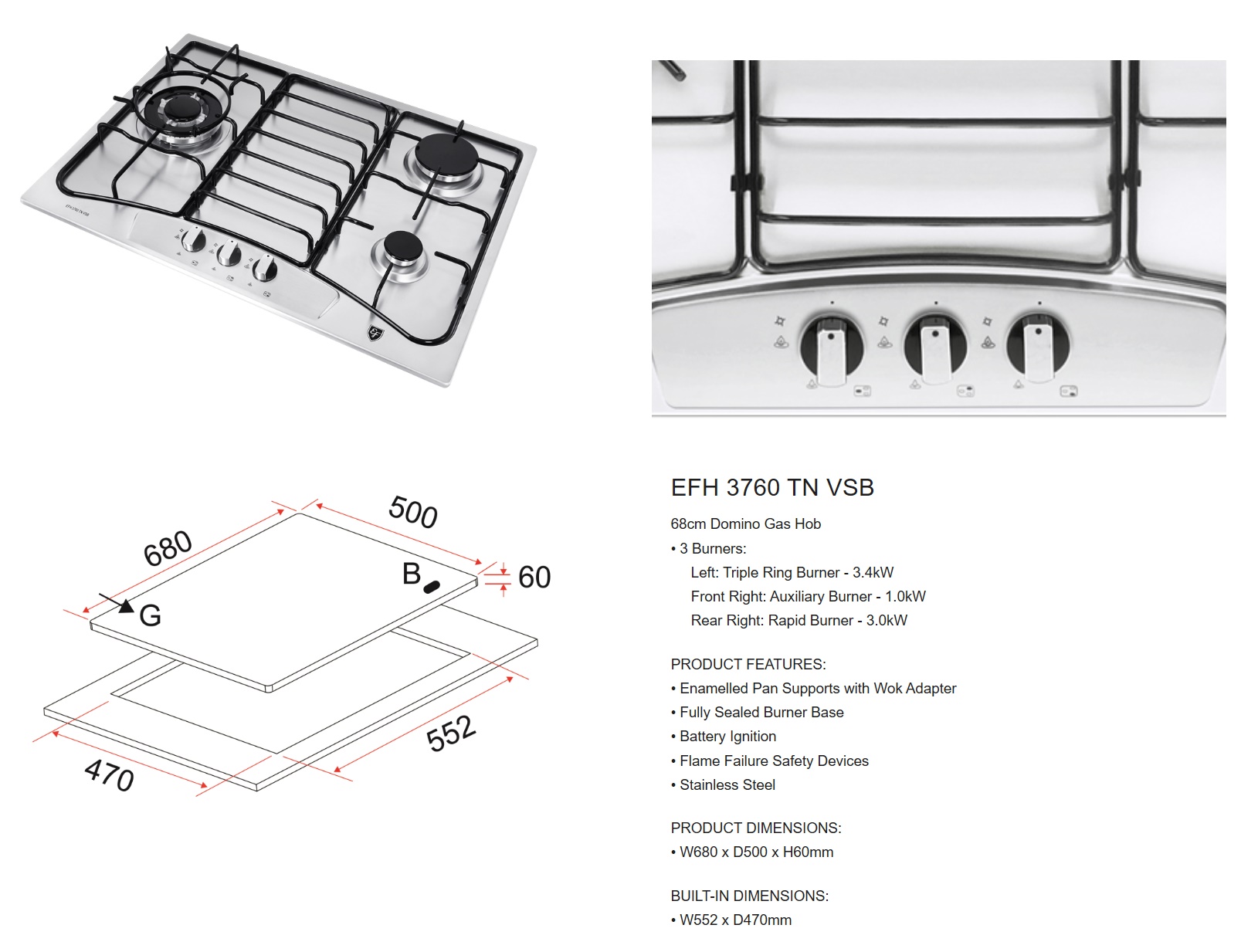 680

500

B

60

G

552

470

EFH 3760 TN VSB

68cm Domino Gas Hob

• 3 Burners:
Left: Triple Ring Burner - 3.4kW
Front Right: Auxiliary Burner - 1.0kW
Rear Right: Rapid Burner - 3.0kW

PRODUCT FEATURES:
• Enamelled Pan Supports with Wok Adapter
• Fully Sealed Burner Base
• Battery Ignition
• Flame Failure Safety Devices
• Stainless Steel

PRODUCT DIMENSIONS:
• W680 x D500 x H60mm

BUILT-IN DIMENSIONS:
• W552 x D470mm